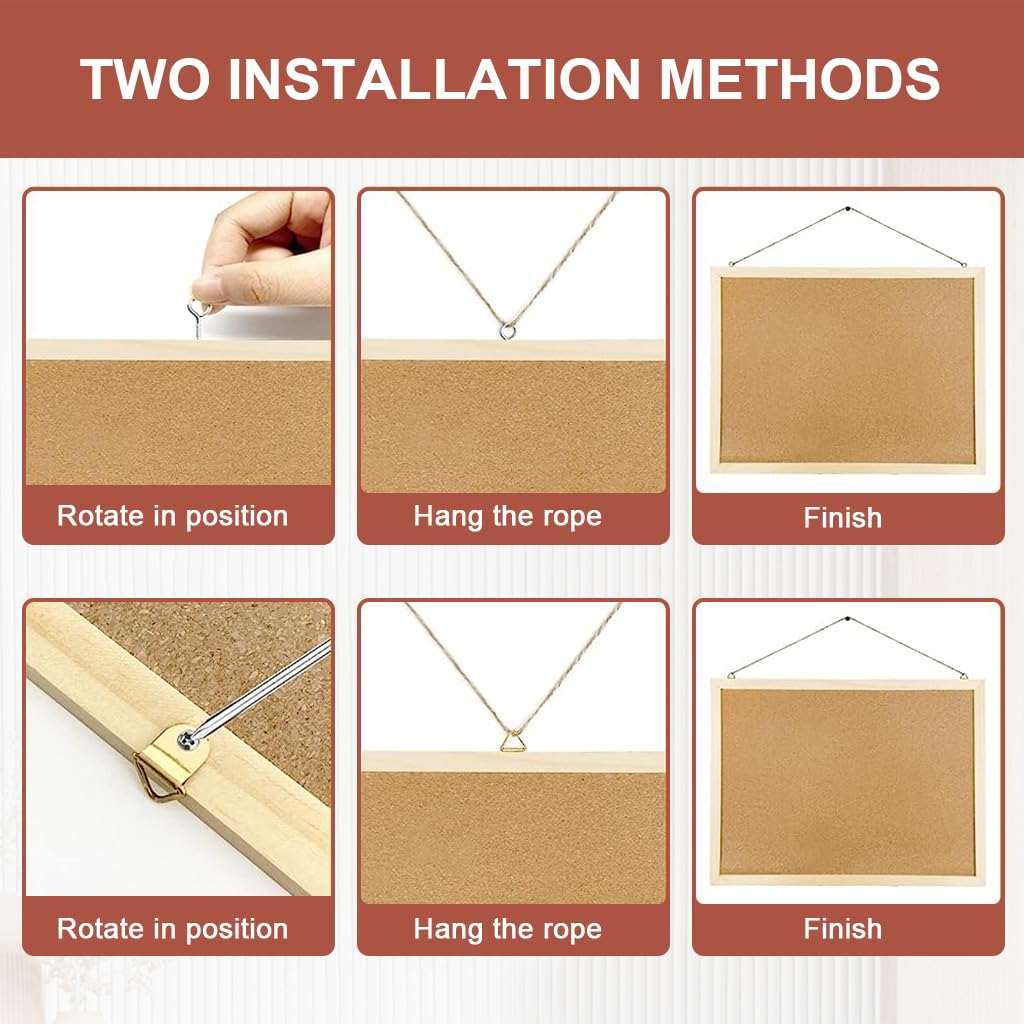 TWO INSTALLATION METHODS

Rotate in position

Hang the rope

Finish

Rotate in position

Hang the rope

Finish